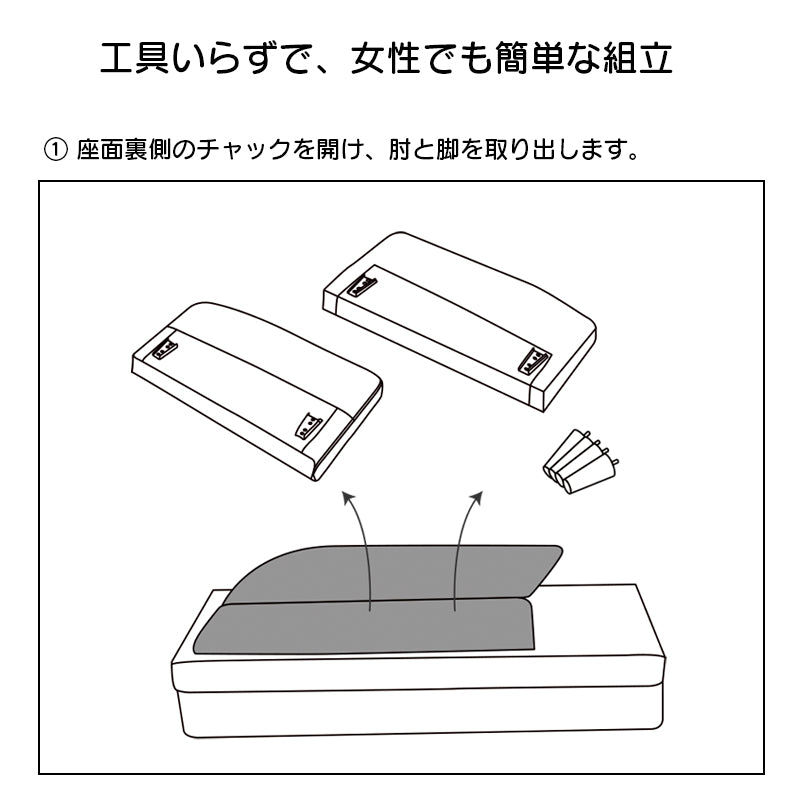 工具いらずで、女性でも簡単な組立

① 座面裏側のチャックを開け、肘と脚を取り出します。