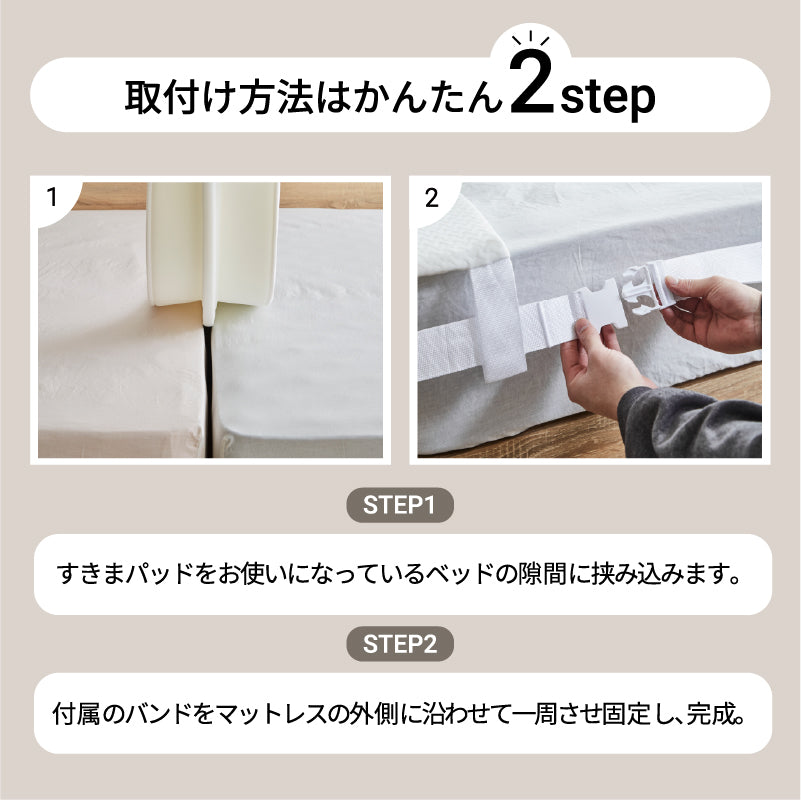 取付け方法はかんたん2step

1

2

STEP1

すきまパッドをお使いになっているベッドの隙間に挟み込みます。

STEP2

付属のバンドをマットレスの外側に沿わせて一周させ固定し、完成。